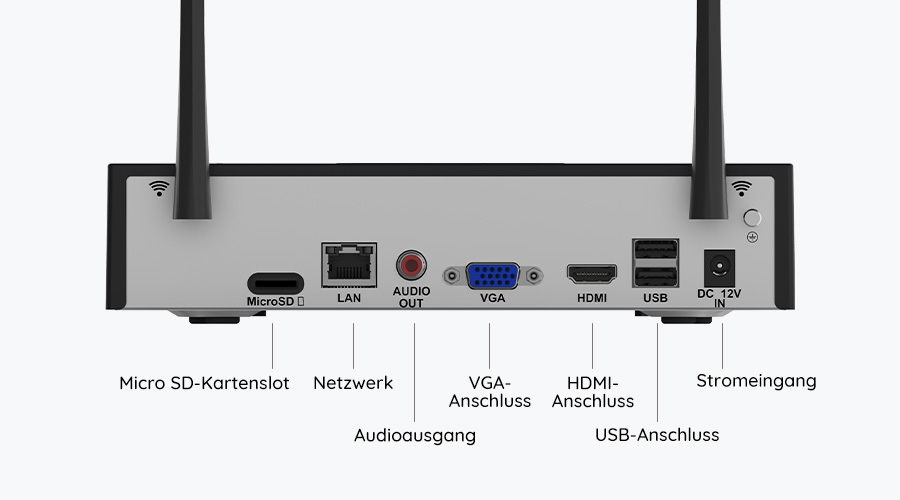 MicroSD

LAN

AUDIO OUT

VGA

HDMI

USB

DC 12V IN

Micro SD-Kartenslot

Netzwerk

Audioausgang

VGA-Anschluss

HDMI-Anschluss

USB-Anschluss

Stromeingang