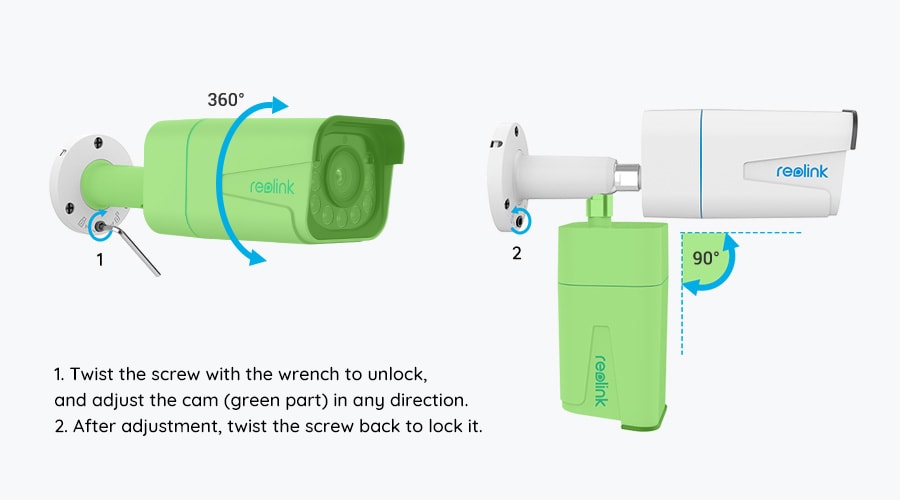 360°

reolink

1

reolink

2

90°

reolink

1. Twist the screw with the wrench to unlock, and adjust the cam (green part) in any direction.
2. After adjustment, twist the screw back to lock it.